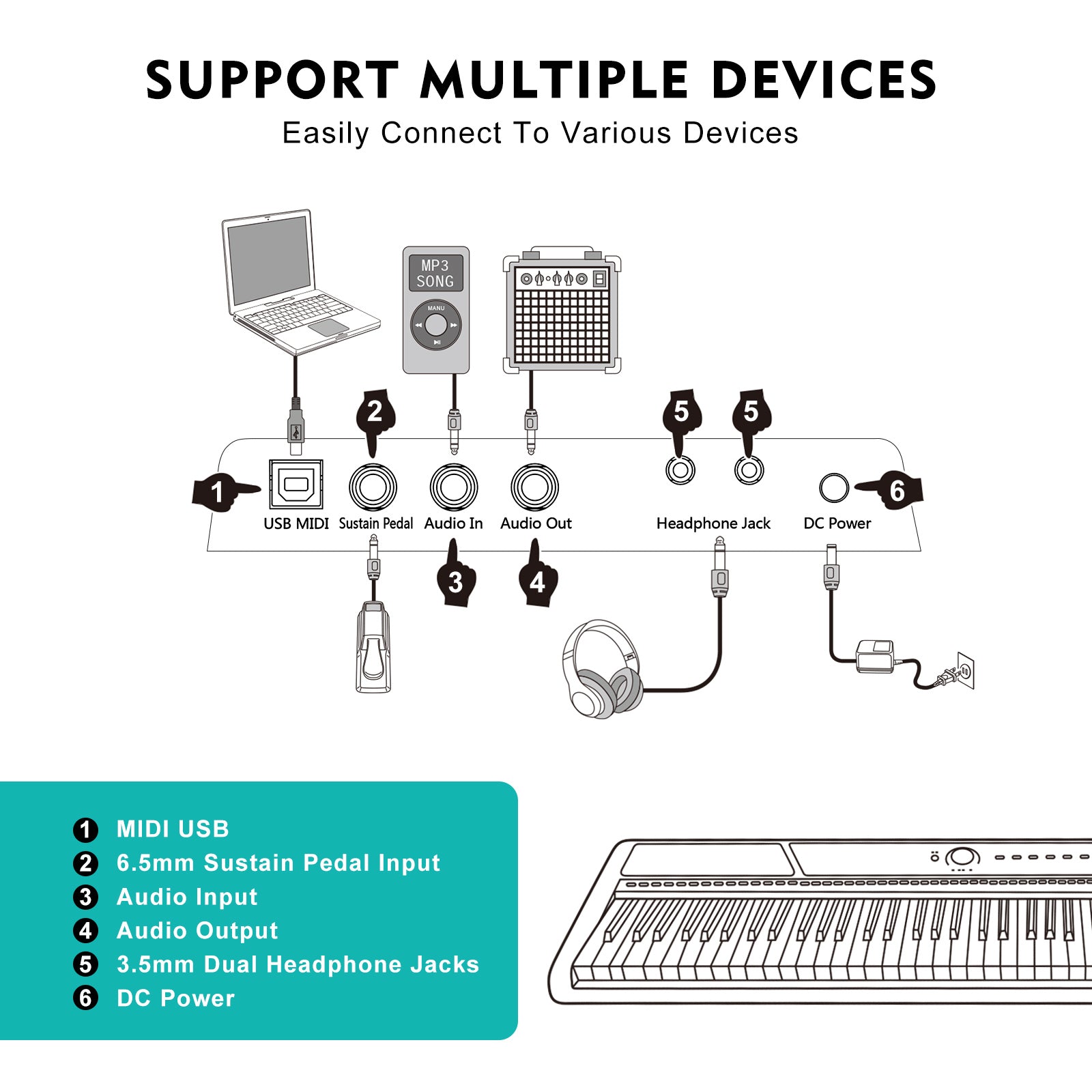 SUPPORT MULTIPLE DEVICES

Easily Connect To Various Devices

MP3 SONG

MANU

2

5

5

1

USB MIDI

Sustain Pedal

Audio In

Audio Out

Headphone Jack

DC Power

6

3

4

1 MIDI USB
2 6.5mm Sustain Pedal Input
3 Audio Input
4 Audio Output
5 3.5mm Dual Headphone Jacks
6 DC Power