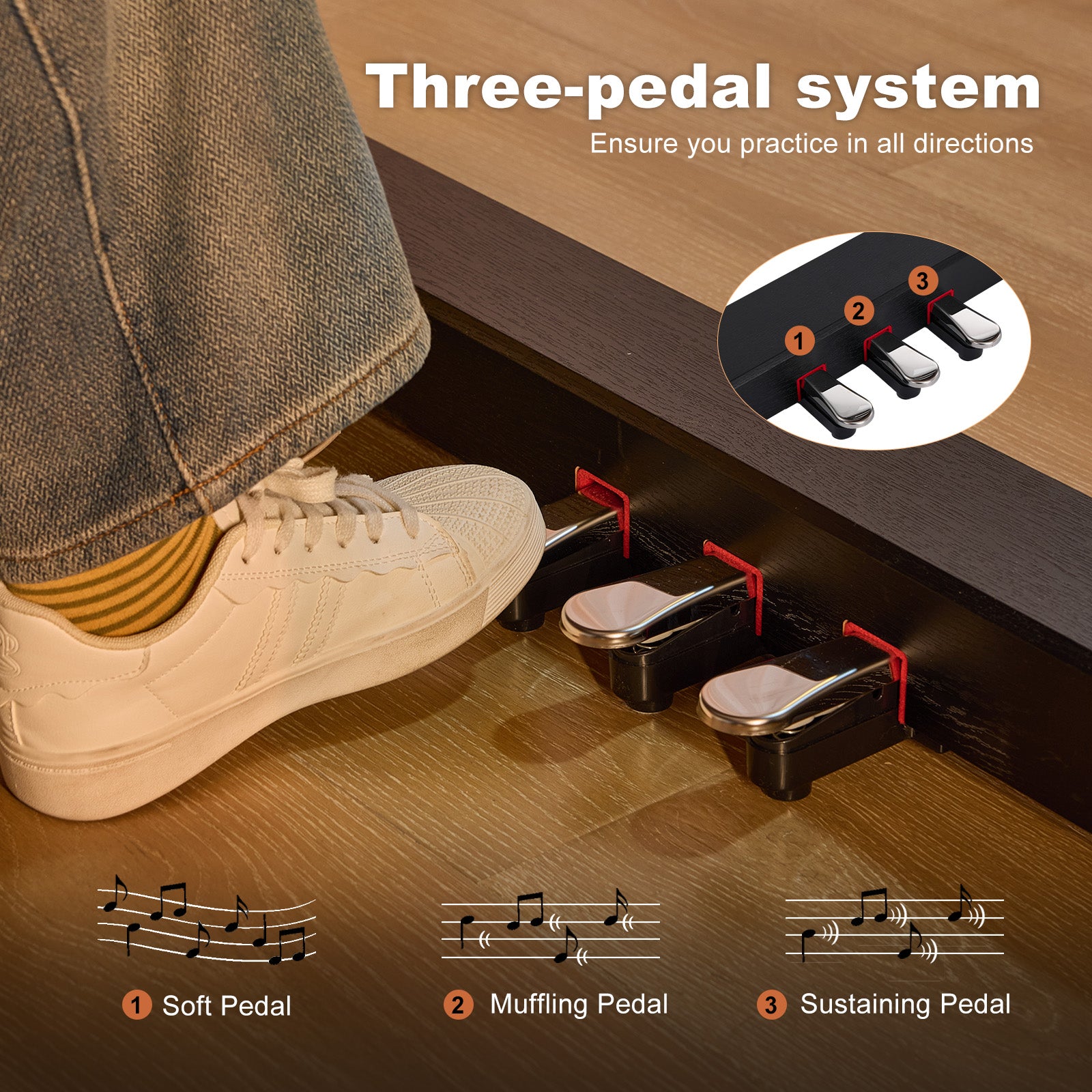 Three-pedal system

Ensure you practice in all directions

1 2 3

1 Soft Pedal

2 Muffling Pedal

3 Sustaining Pedal